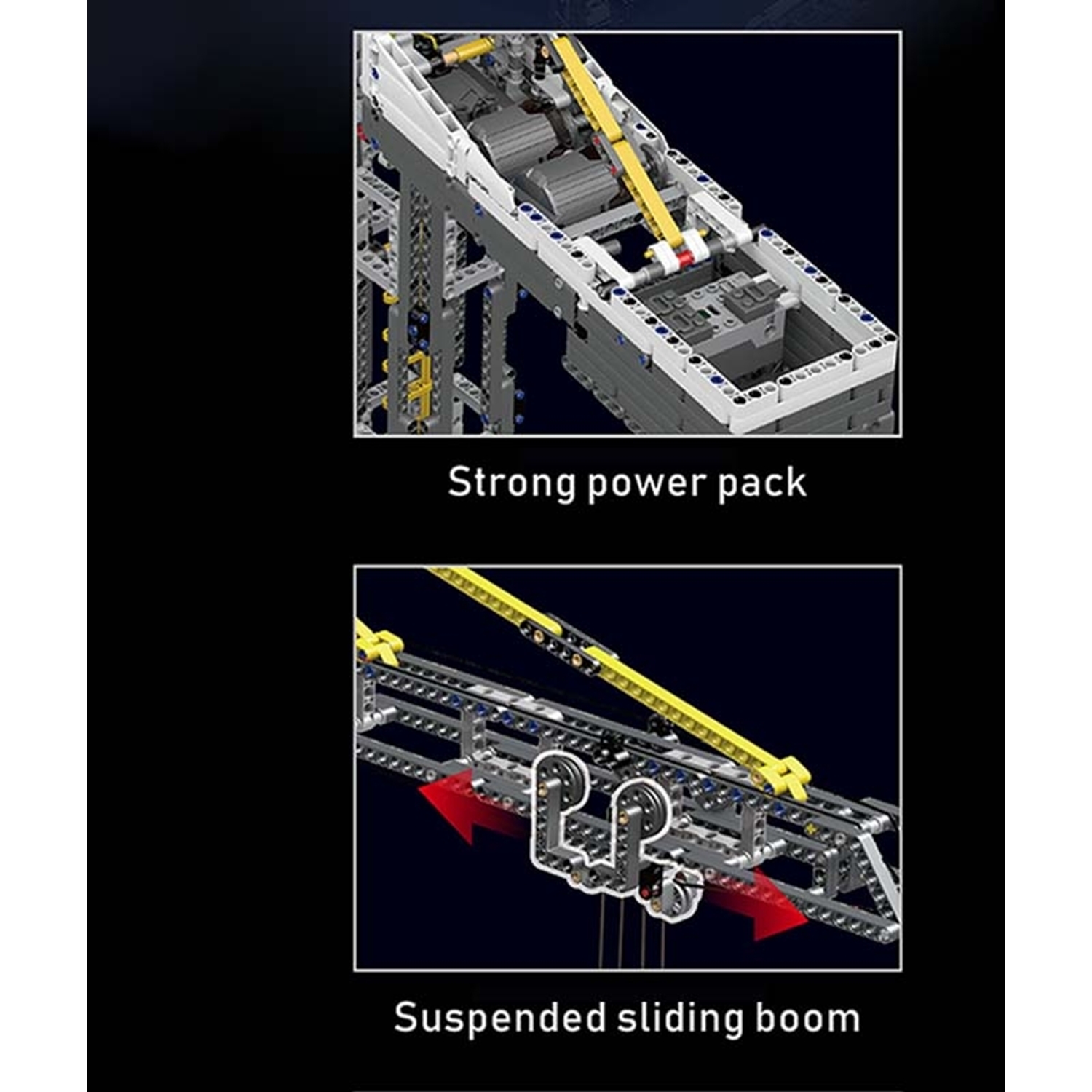 Strong power pack

Suspended sliding boom